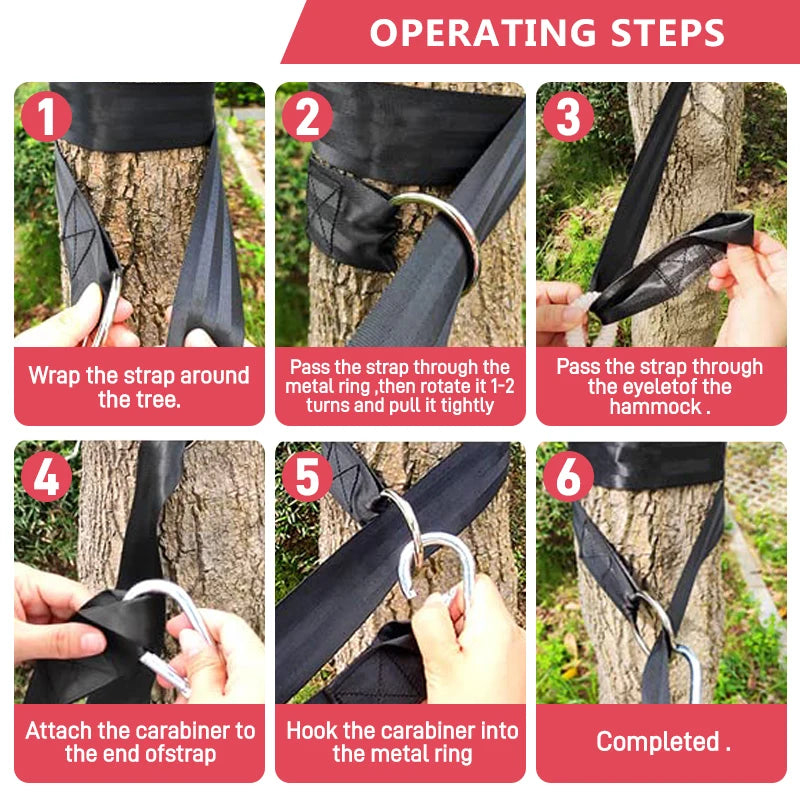 OPERATING STEPS

1
Wrap the strap around the tree.

2
Pass the strap through the metal ring ,then rotate it 1-2 turns and pull it tightly

3
Pass the strap through the eyeletof the hammock .

4
Attach the carabiner to the end ofstrap

5
Hook the carabiner into the metal ring

6
Completed .